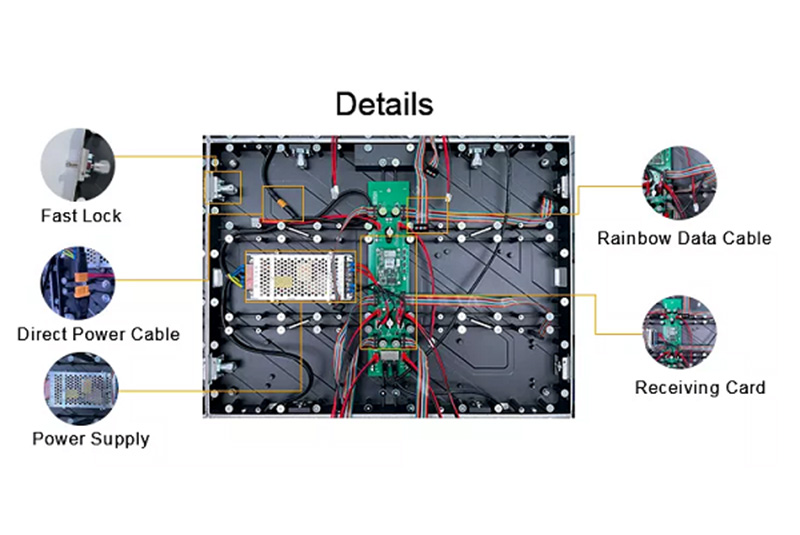 Details

Fast Lock

Direct Power Cable

Power Supply

Rainbow Data Cable

Receiving Card